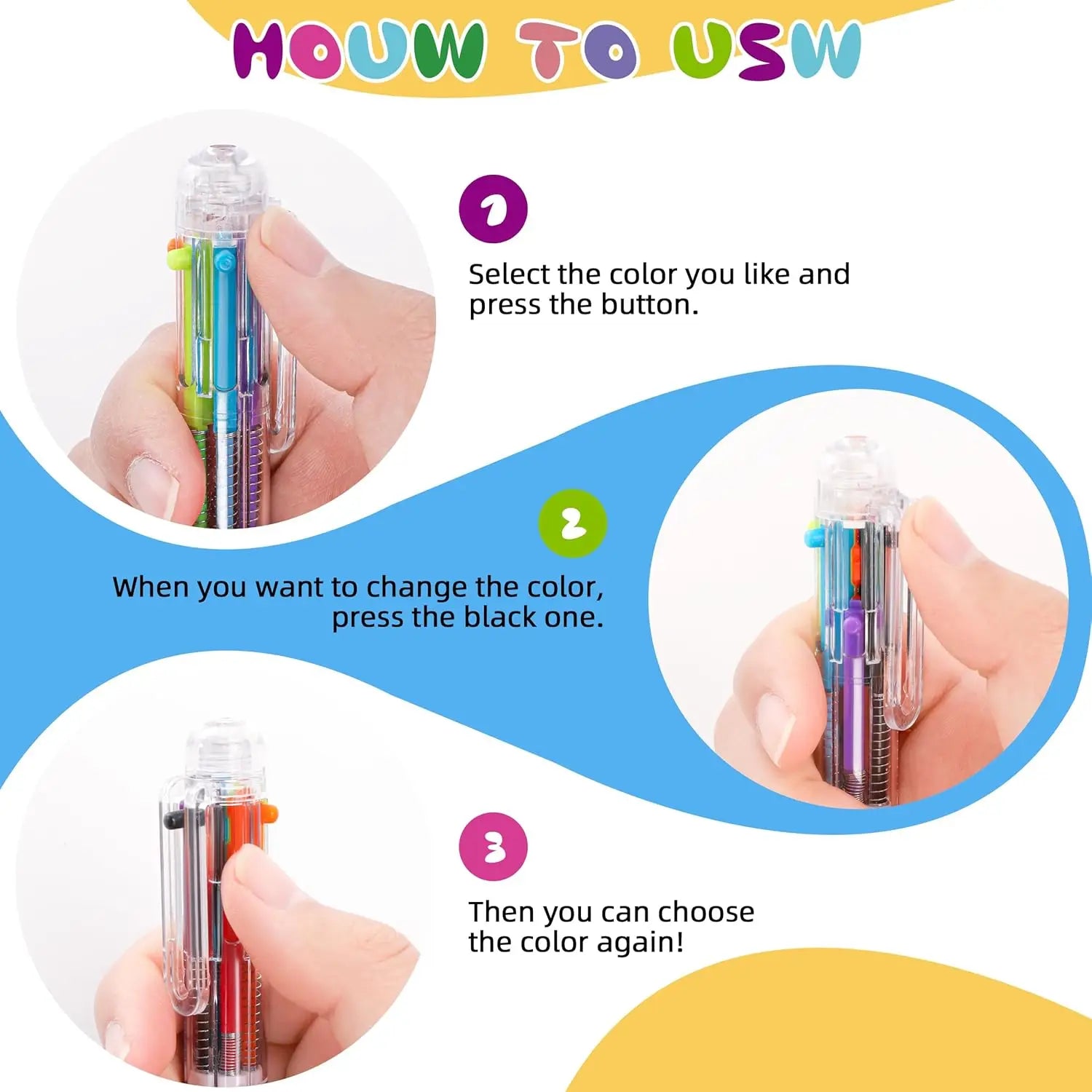 HOUW TO USW

1

Select the color you like and press the button.

2

When you want to change the color, press the black one.

3

Then you can choose the color again!