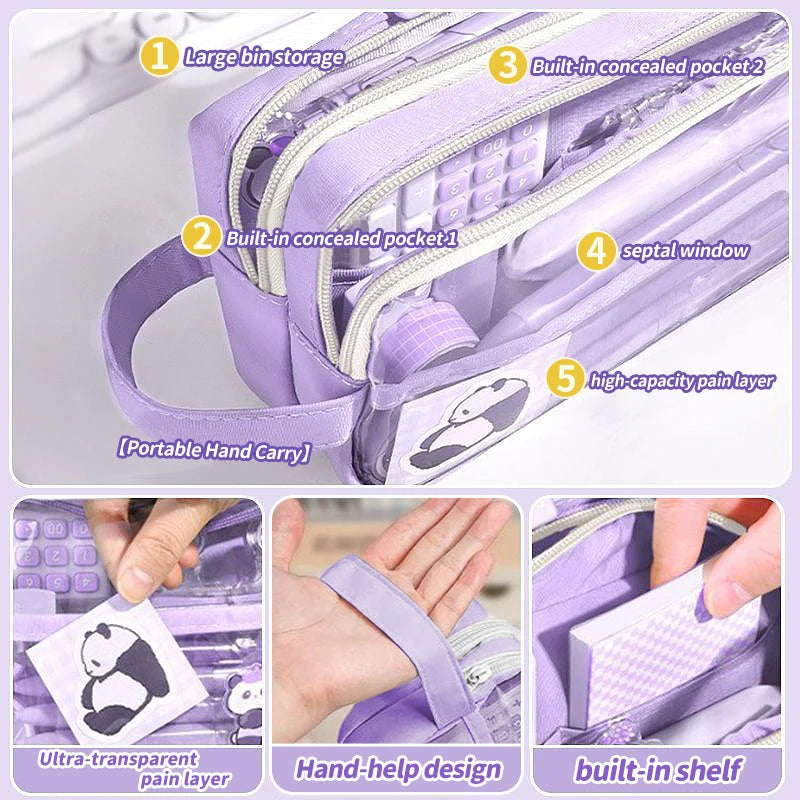 1 Large bin storage

3 Built-in concealed pocket 2

2 Built-in concealed pocket 1

4 septal window

5 high-capacity pain layer

【Portable Hand Carry】

Ultra-transparent pain layer

Hand-help design

built-in shelf